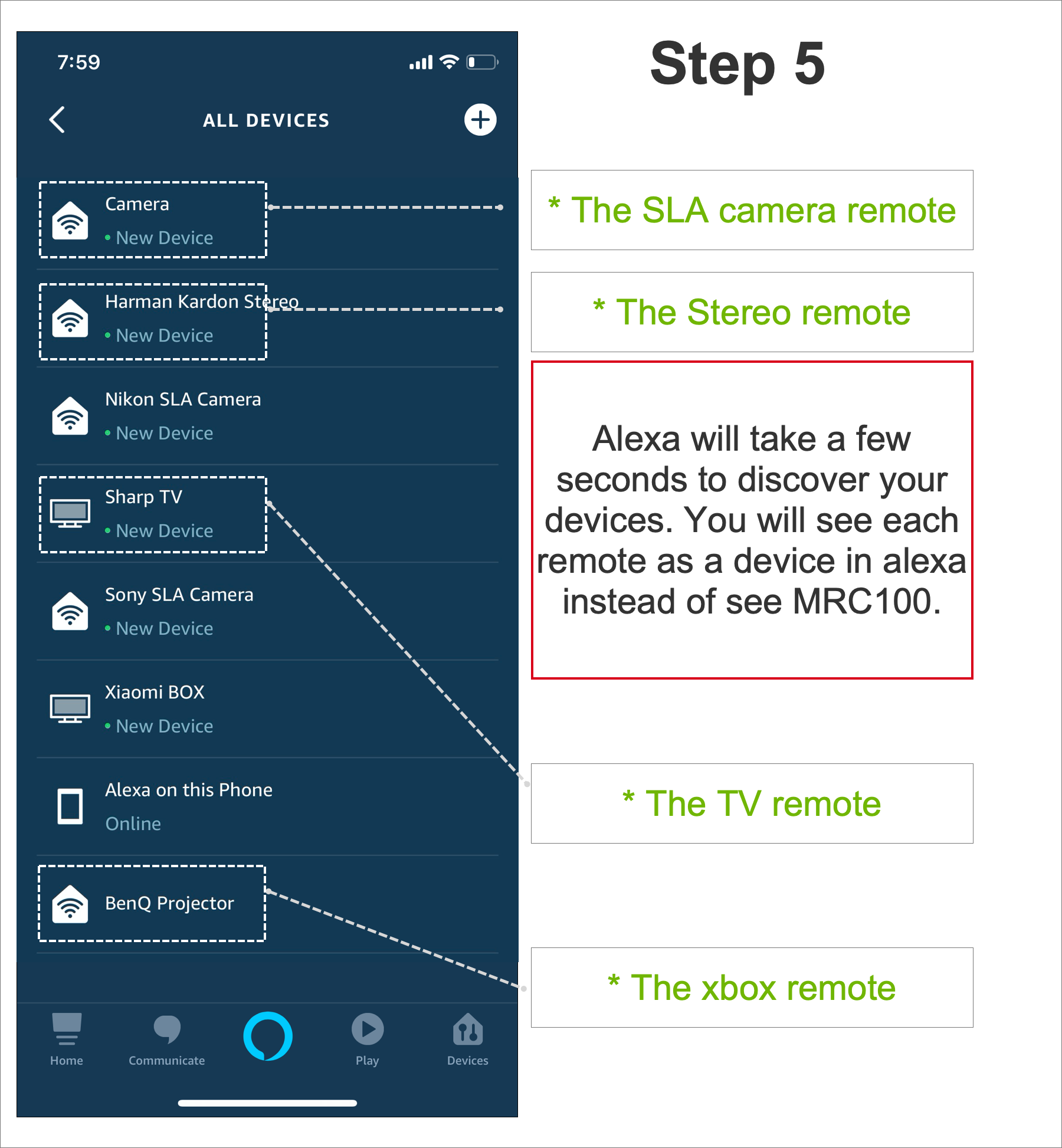 7:59

ALL DEVICES

Camera
• New Device

Harman Kardon Stereo
• New Device

Nikon SLA Camera
• New Device

Sharp TV
• New Device

Sony SLA Camera
• New Device

Xiaomi BOX
• New Device

Alexa on this Phone
Online

BenQ Projector

Home Communicate Play Devices

Step 5

* The SLA camera remote

* The Stereo remote

Alexa will take a few seconds to discover your devices. You will see each remote as a device in alexa instead of see MRC100.

* The TV remote

* The xbox remote